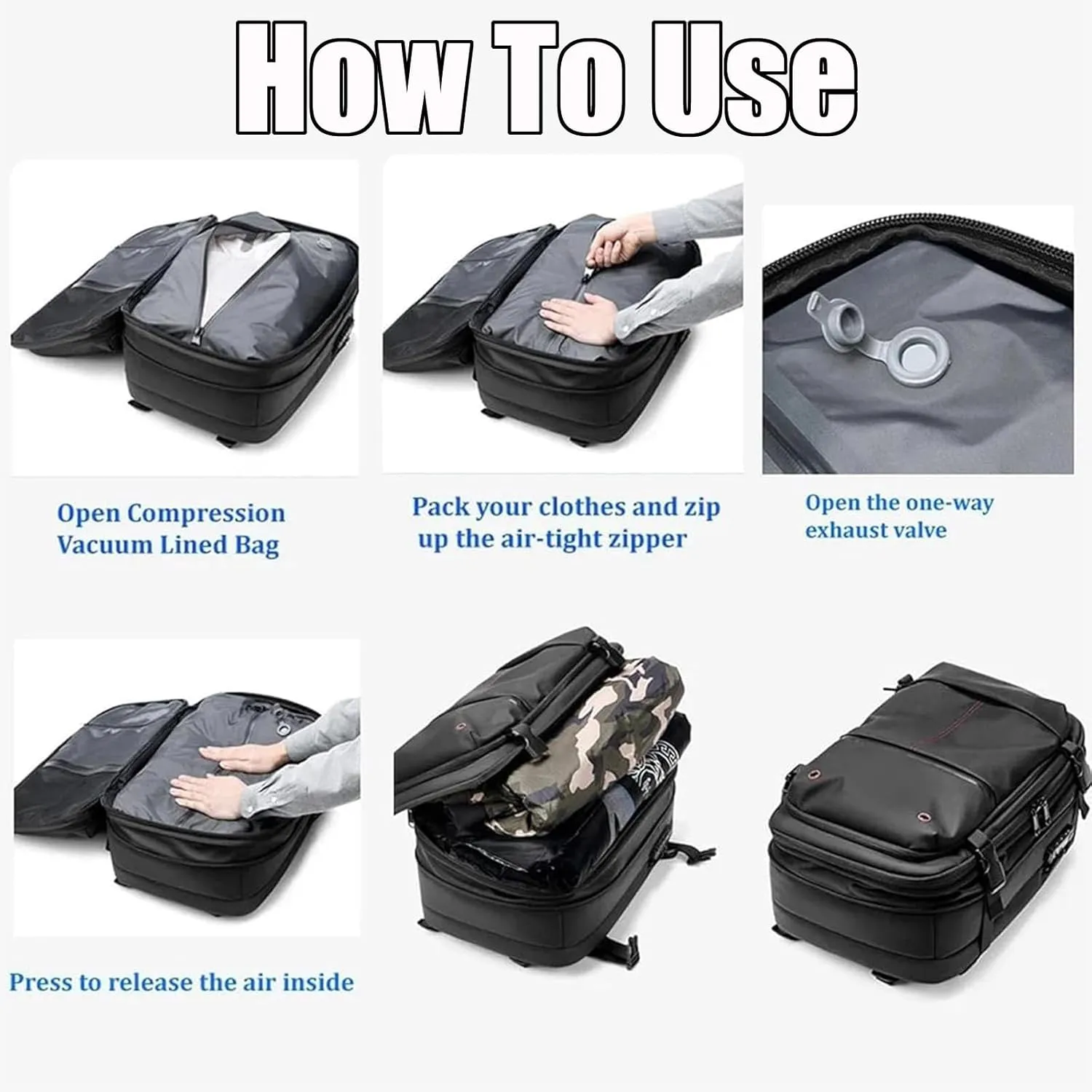 How To Use

Open Compression Vacuum Lined Bag

Pack your clothes and zip up the air-tight zipper

Open the one-way exhaust valve

Press to release the air inside