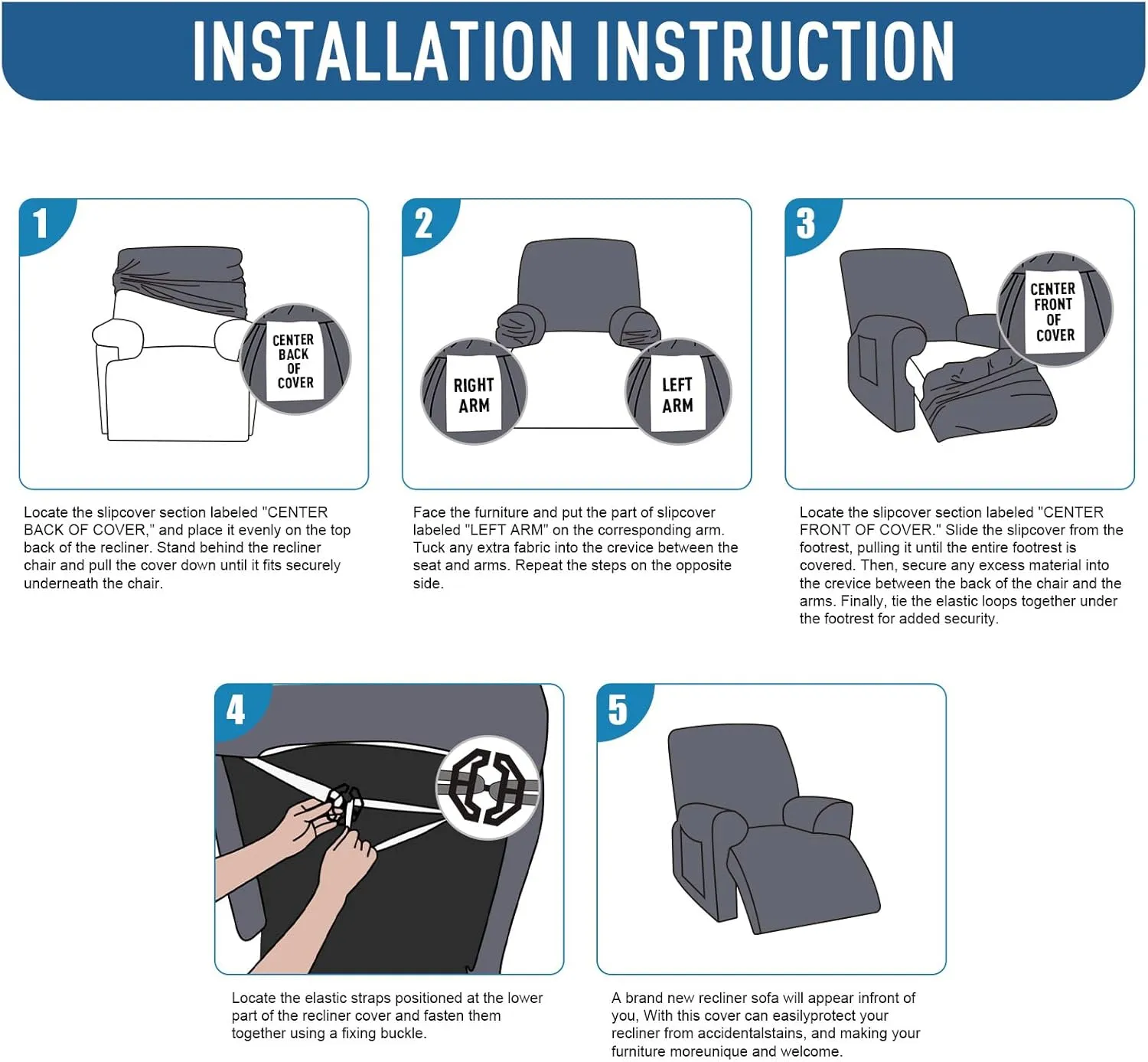 INSTALLATION INSTRUCTION

1

CENTER BACK OF COVER

Locate the slipcover section labeled "CENTER BACK OF COVER," and place it evenly on the top back of the recliner. Stand behind the recliner chair and pull the cover down until it fits securely underneath the chair.

2

RIGHT ARM

LEFT ARM

Face the furniture and put the part of slipcover labeled "LEFT ARM" on the corresponding arm. Tuck any extra fabric into the crevice between the seat and arms. Repeat the steps on the opposite side.

3

CENTER FRONT OF COVER

Locate the slipcover section labeled "CENTER FRONT OF COVER." Slide the slipcover from the footrest, pulling it until the entire footrest is covered. Then, secure any excess material into the crevice between the back of the chair and the arms. Finally, tie the elastic loops together under the footrest for added security.

4

Locate the elastic straps positioned at the lower part of the recliner cover and fasten them together using a fixing buckle.

5

A brand new recliner sofa will appear infront of you, With this cover can easilyprotect your recliner from accidentalstains, and making your furniture moreunique and welcome.