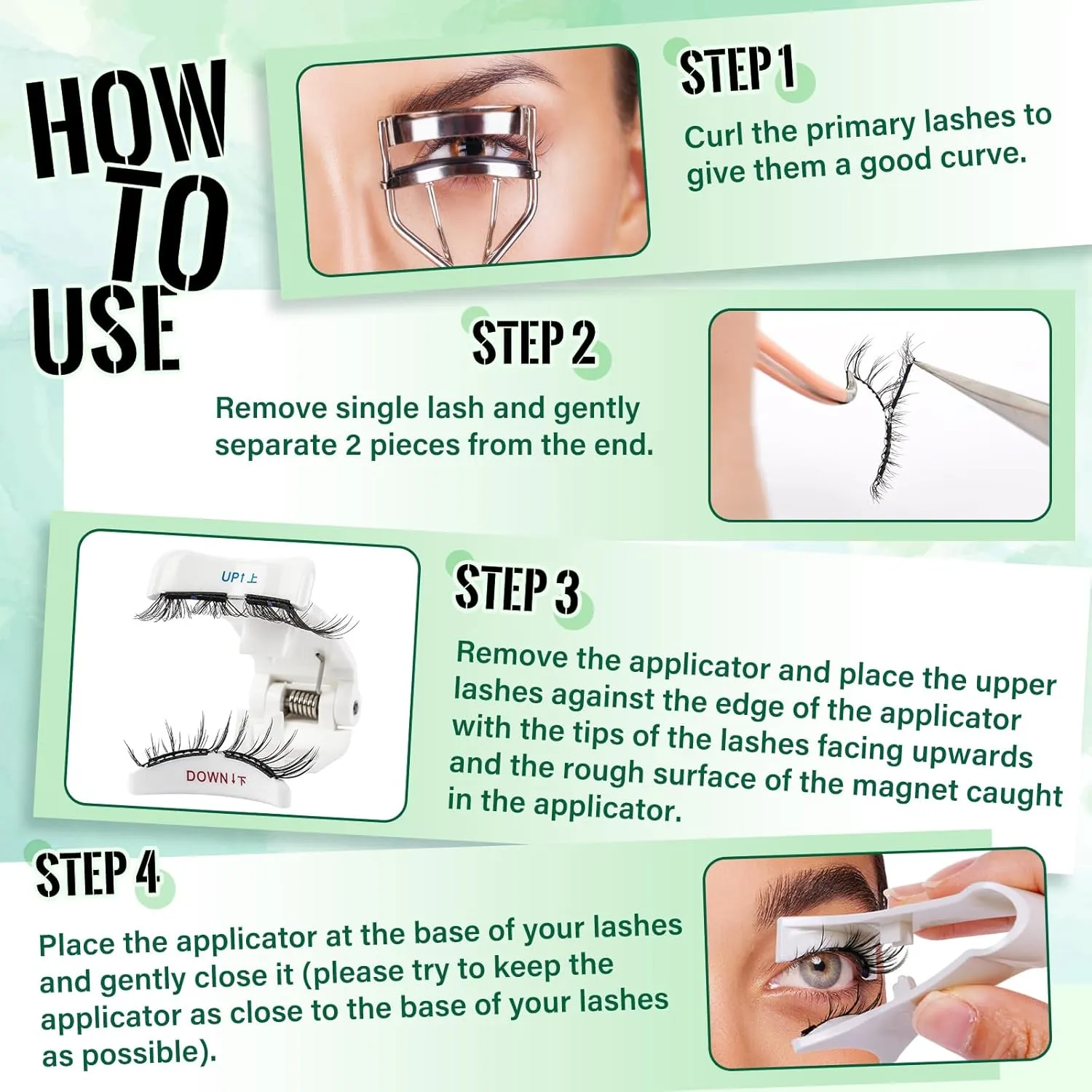 HOW TO USE

STEP 1

Curl the primary lashes to give them a good curve.

STEP 2

Remove single lash and gently separate 2 pieces from the end.

UP↑上

DOWN↓下

STEP 3

Remove the applicator and place the upper lashes against the edge of the applicator with the tips of the lashes facing upwards and the rough surface of the magnet caught in the applicator.

STEP 4

Place the applicator at the base of your lashes and gently close it (please try to keep the applicator as close to the base of your lashes as possible).