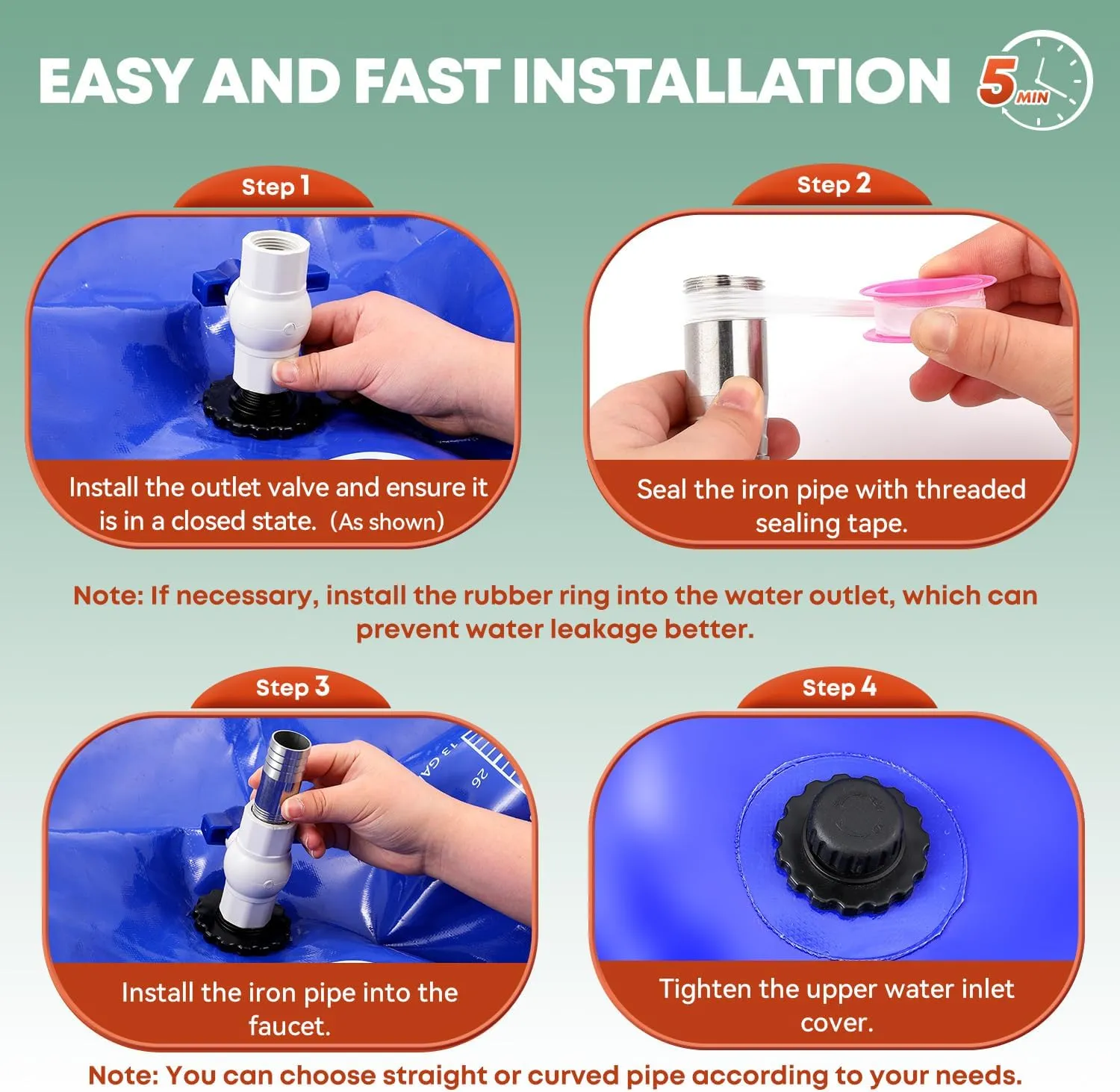 EASY AND FAST INSTALLATION 5 MIN

Step 1

Install the outlet valve and ensure it is in a closed state. (As shown)

Step 2

Seal the iron pipe with threaded sealing tape.

Note: If necessary, install the rubber ring into the water outlet, which can prevent water leakage better.

Step 3

13 GA 26

Install the iron pipe into the faucet.

Step 4

Tighten the upper water inlet cover.

Note: You can choose straight or curved pipe according to your needs.