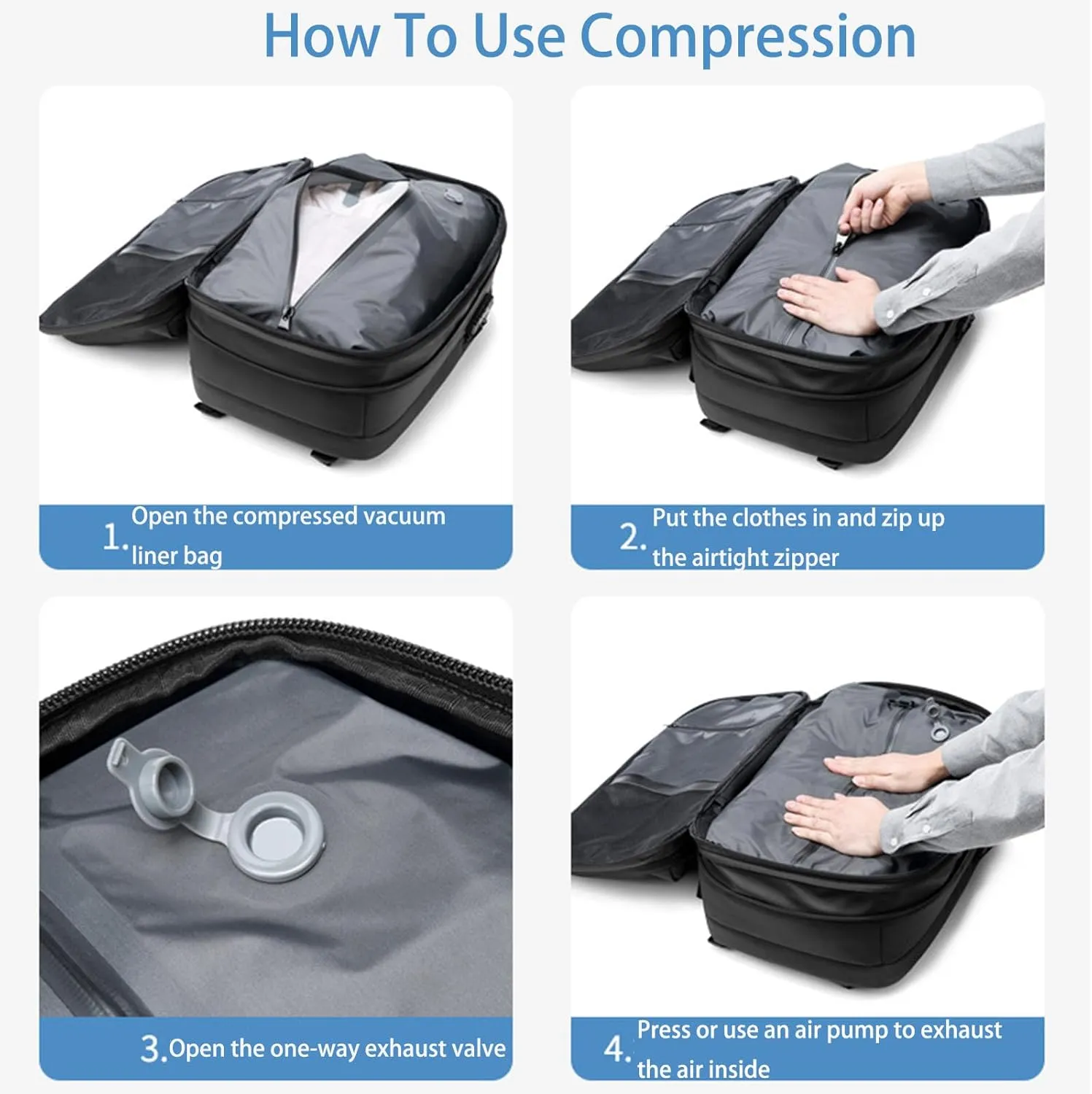 How To Use Compression

1. Open the compressed vacuum liner bag

2. Put the clothes in and zip up the airtight zipper

3. Open the one-way exhaust valve

4. Press or use an air pump to exhaust the air inside