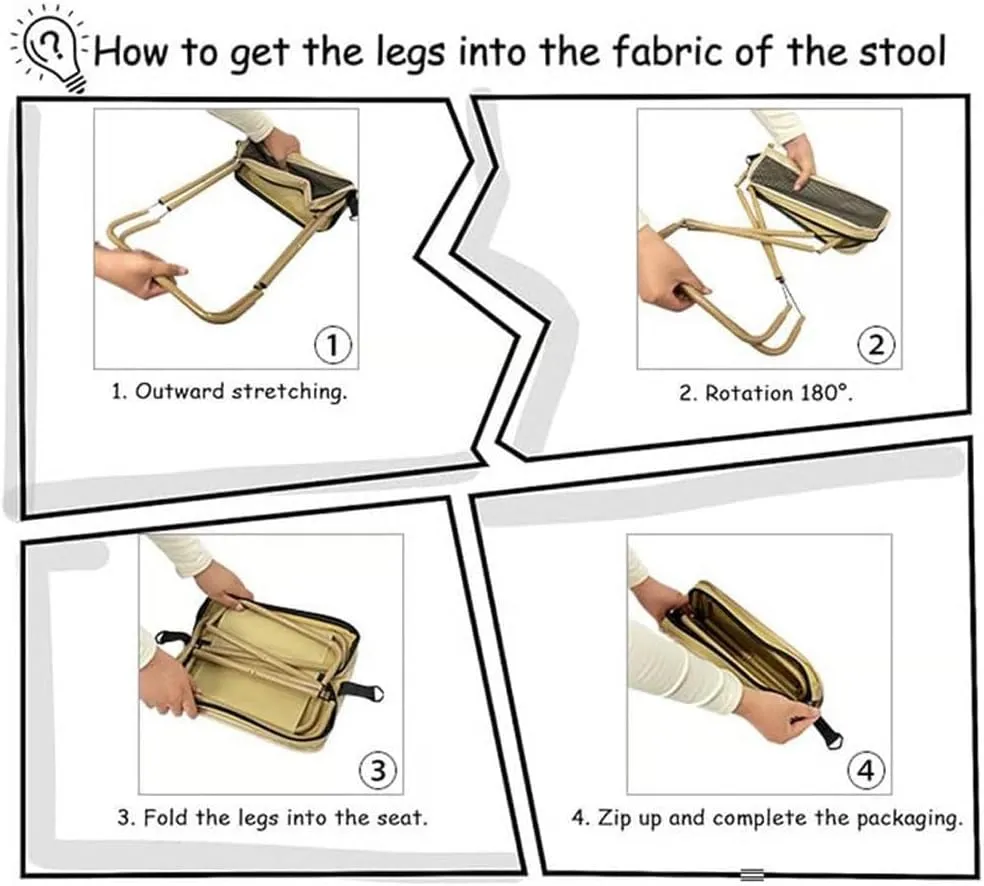 ?

How to get the legs into the fabric of the stool

1

1. Outward stretching.

2

2. Rotation 180°.

3

3. Fold the legs into the seat.

4

4. Zip up and complete the packaging.