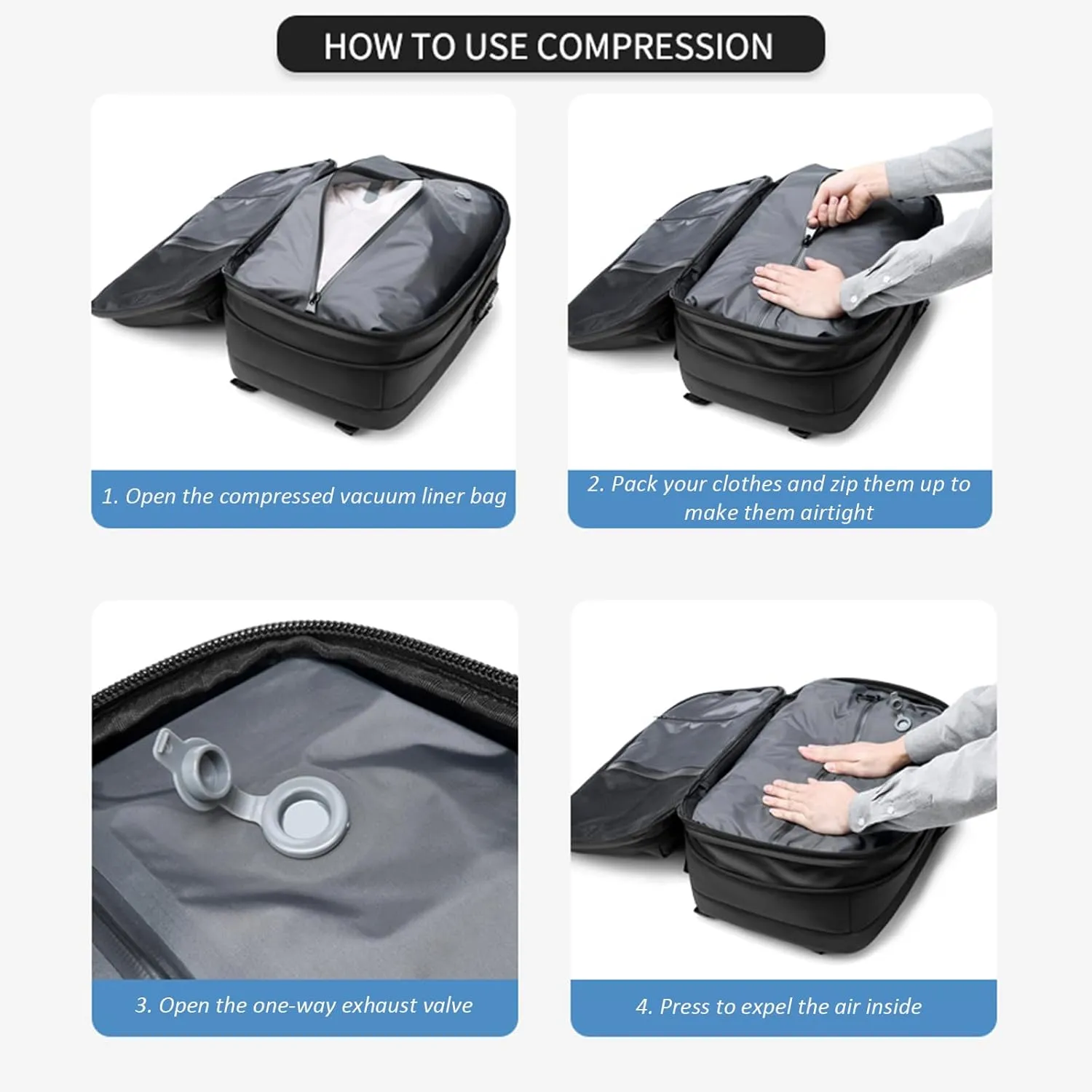 HOW TO USE COMPRESSION

1. Open the compressed vacuum liner bag

2. Pack your clothes and zip them up to make them airtight

3. Open the one-way exhaust valve

4. Press to expel the air inside