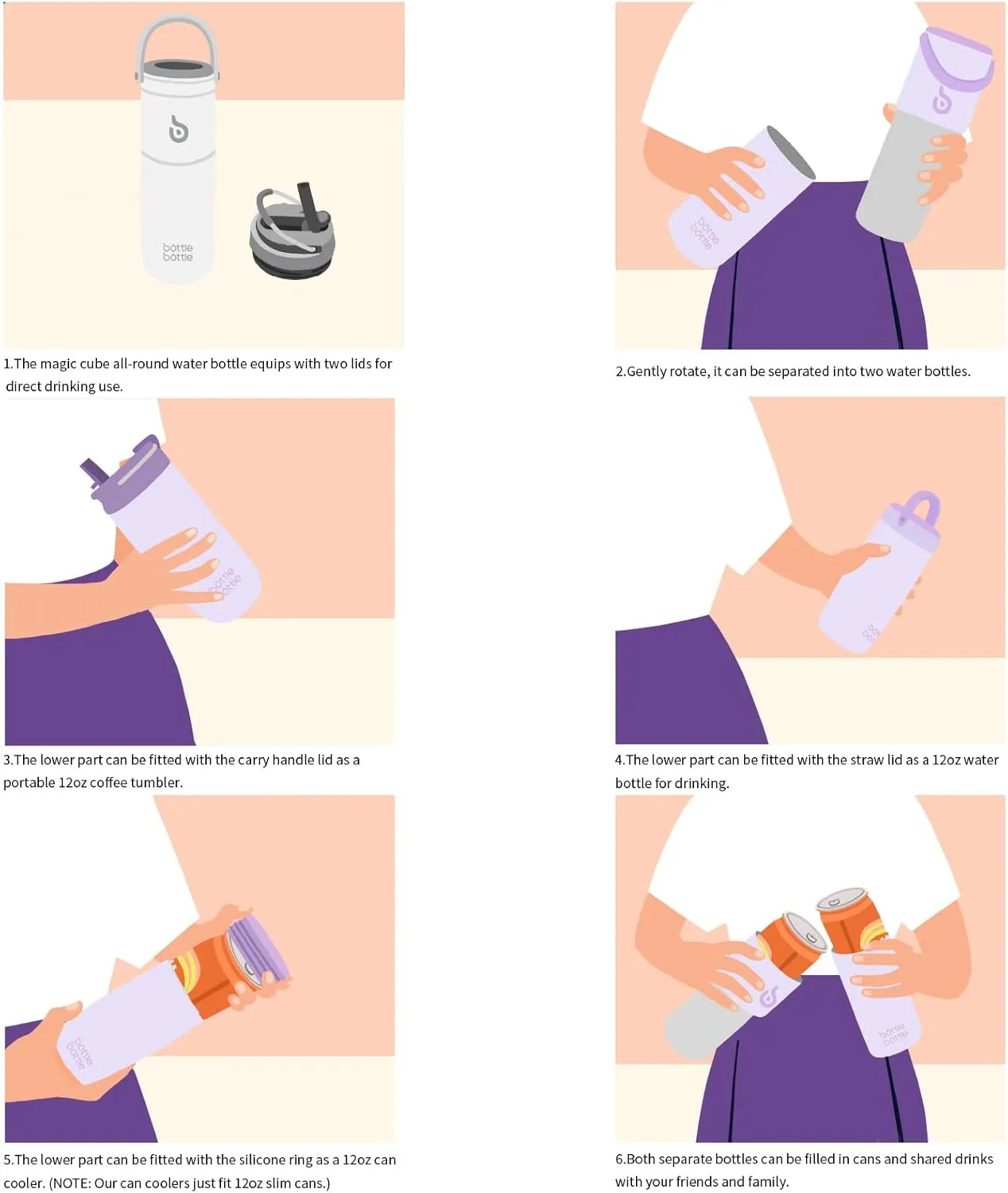 bottle bottle

1.The magic cube all-round water bottle equips with two lids for direct drinking use.

bottle bottle

2.Gently rotate, it can be separated into two water bottles.

bottle bottle

3.The lower part can be fitted with the carry handle lid as a portable 12oz coffee tumbler.

4.The lower part can be fitted with the straw lid as a 12oz water bottle for drinking.

bottle bottle

5.The lower part can be fitted with the silicone ring as a 12oz can cooler. (NOTE: Our can coolers just fit 12oz slim cans.)

bottle bottle

6.Both separate bottles can be filled in cans and shared drinks with your friends and family.