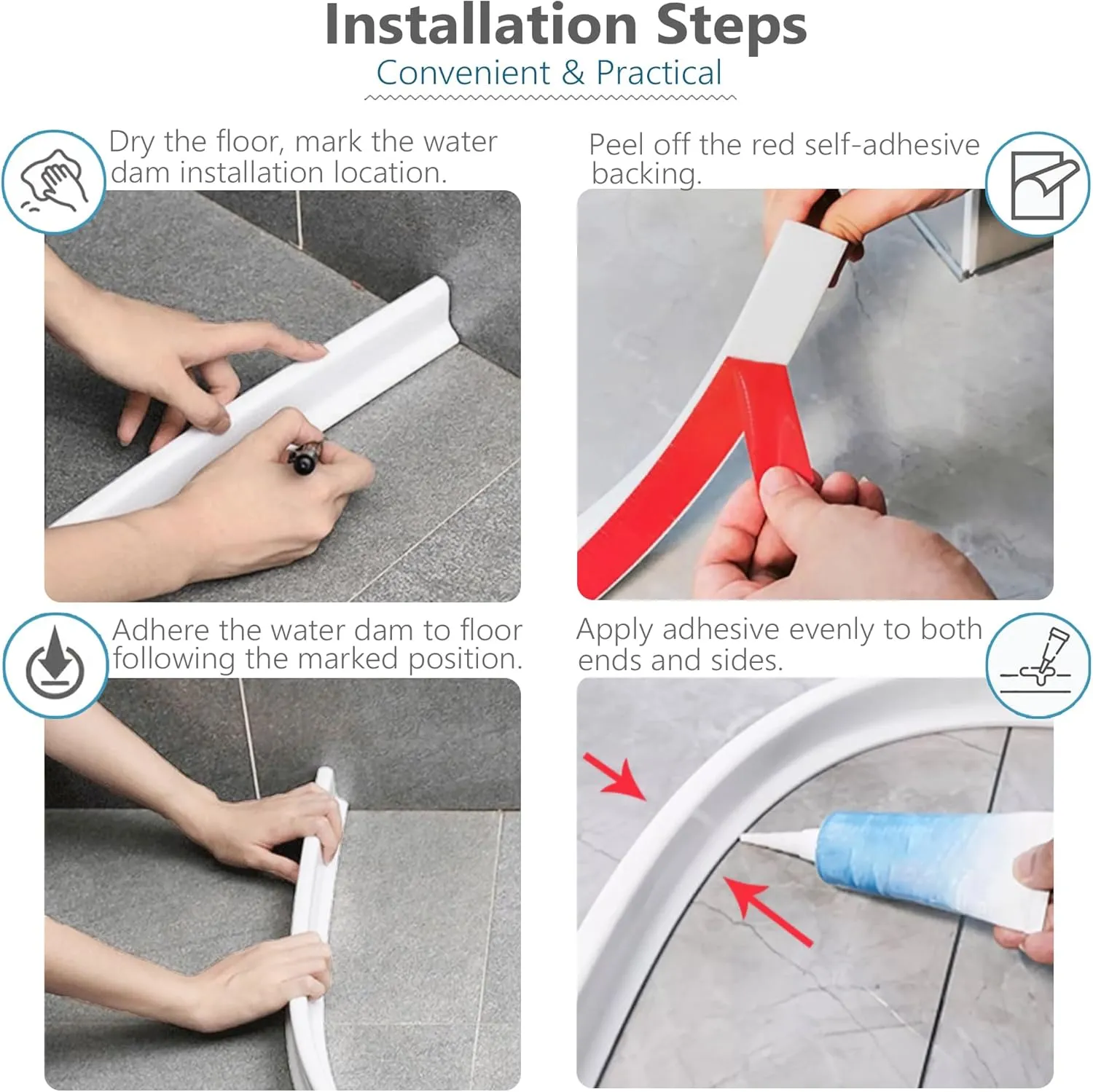 Installation Steps
Convenient & Practical

Dry the floor, mark the water dam installation location.

Peel off the red self-adhesive backing.

Adhere the water dam to floor following the marked position.

Apply adhesive evenly to both ends and sides.