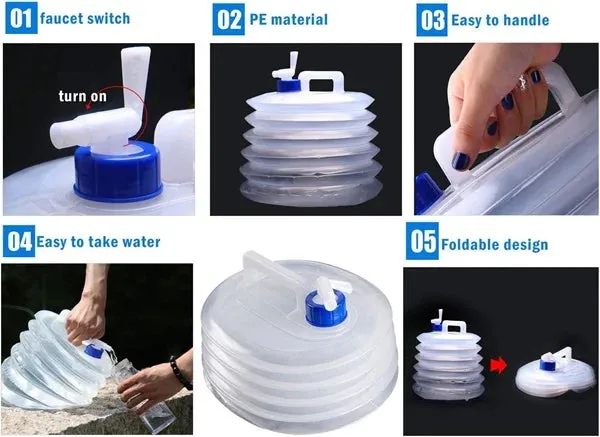 01 faucet switch

turn on

02 PE material

03 Easy to handle

04 Easy to take water

05 Foldable design