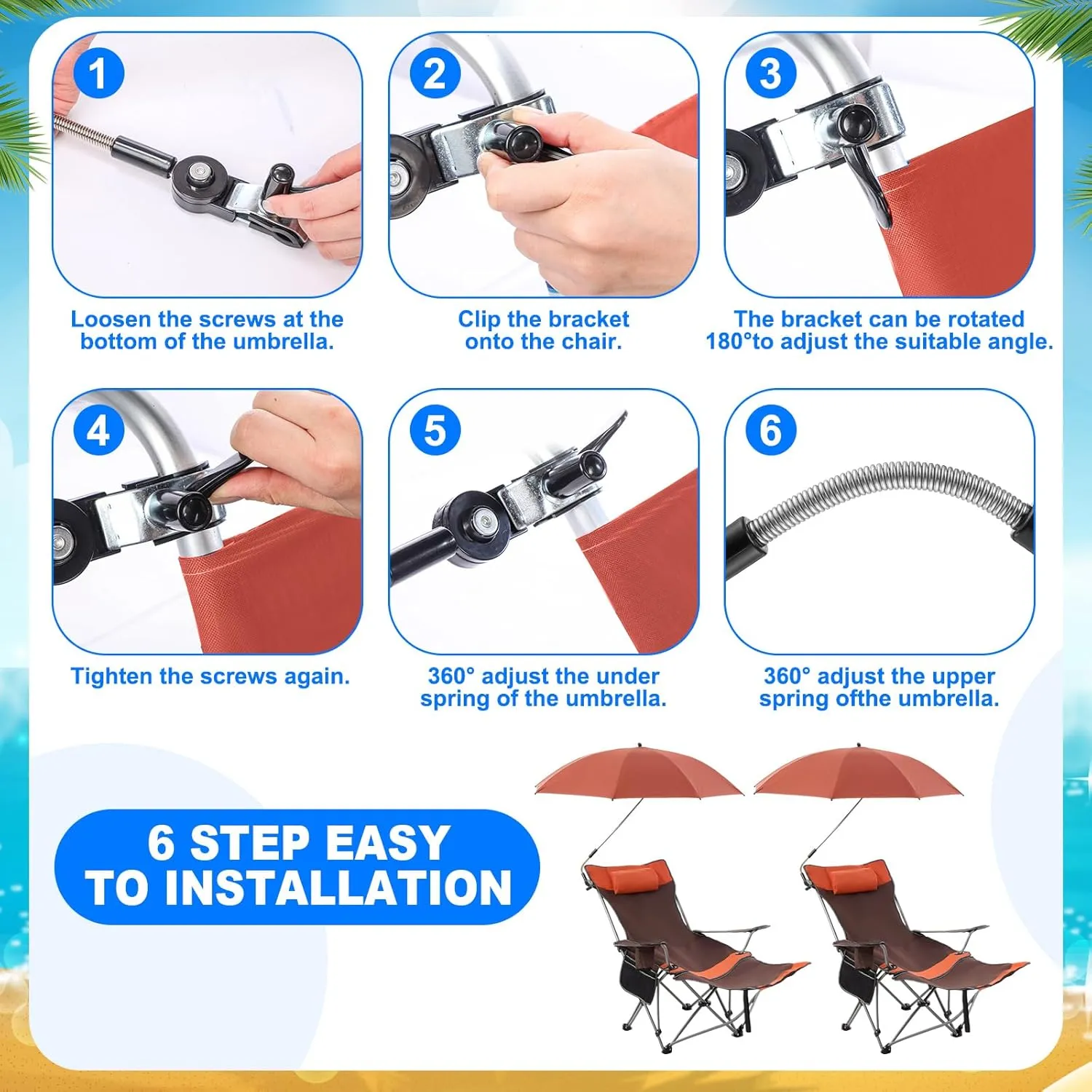 1

Loosen the screws at the bottom of the umbrella.

2

Clip the bracket onto the chair.

3

The bracket can be rotated 180°to adjust the suitable angle.

4

Tighten the screws again.

5

360° adjust the under spring of the umbrella.

6

360° adjust the upper spring ofthe umbrella.

6 STEP EASY TO INSTALLATION